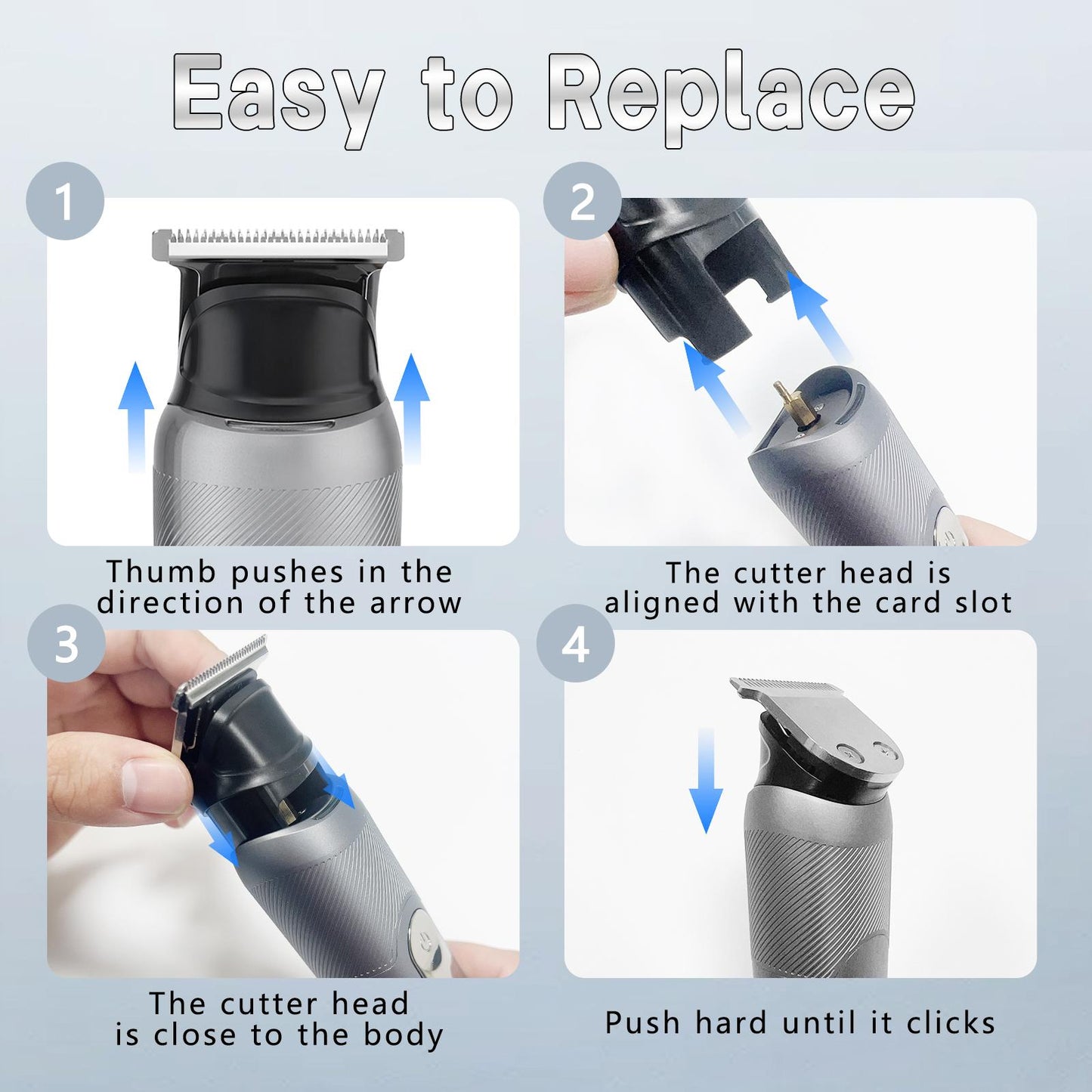 Easy to Replace

1

Thumb pushes in the direction of the arrow

2

The cutter head is aligned with the card slot

3

The cutter head is close to the body

4

Push hard until it clicks